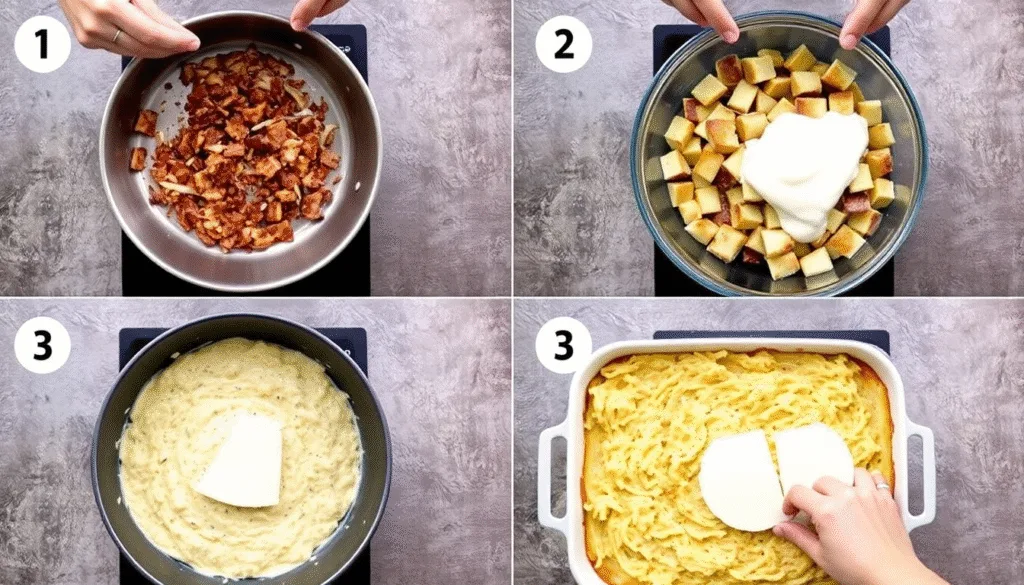 1

2

3

3